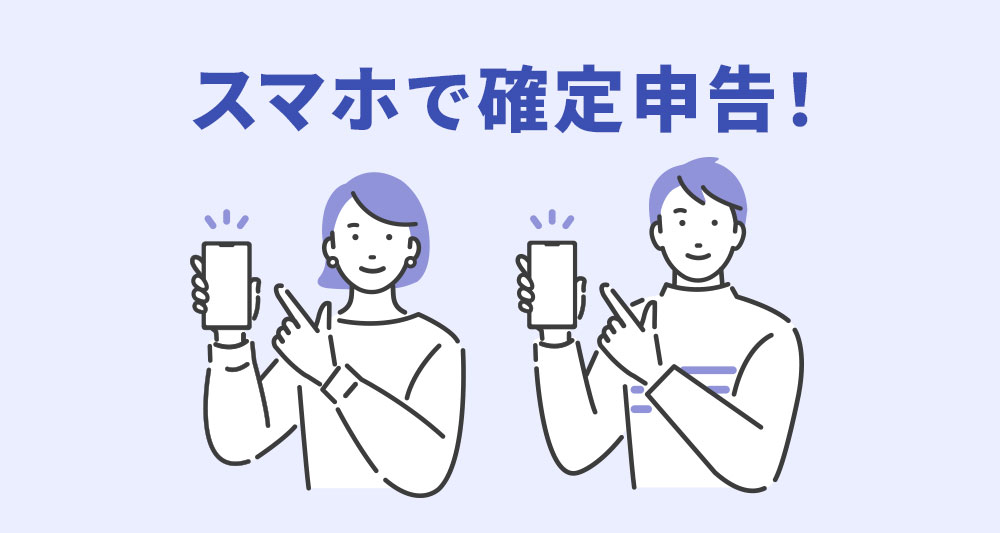 スマホで確定申告！